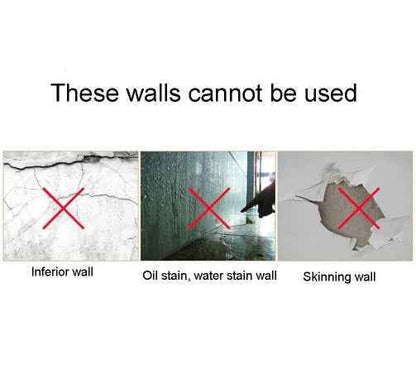 These walls cannot be used

Inferior wall

Oil stain, water stain wall

Skinning wall